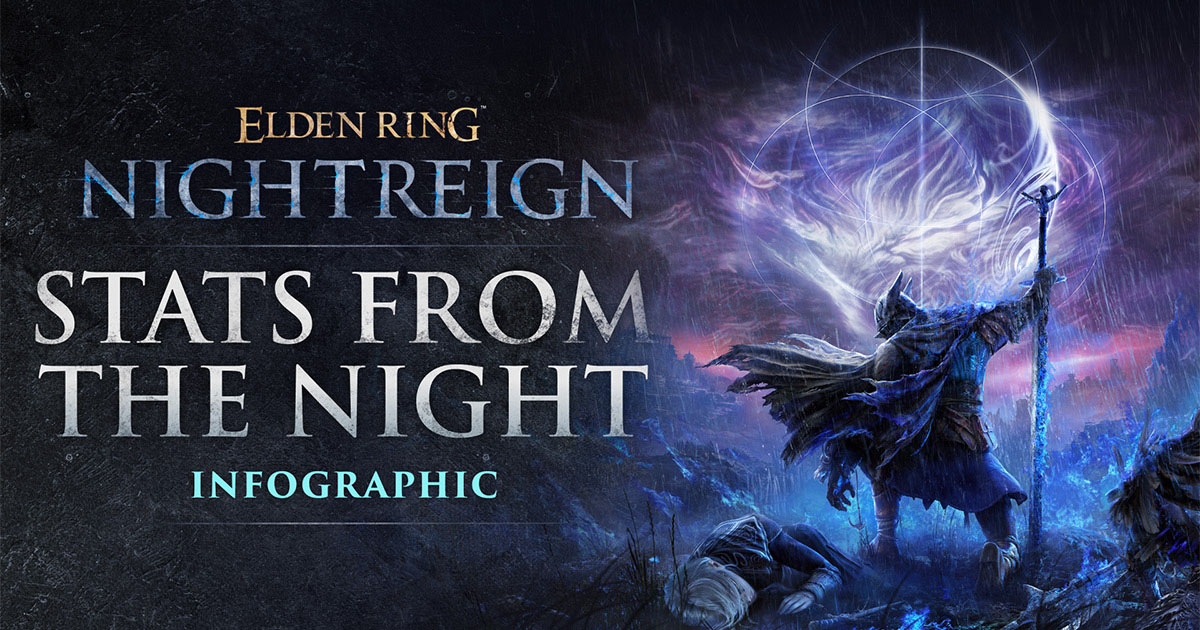 ELDEN RING™
NIGHTREIGN

STATS FROM THE NIGHT

INFOGRAPHIC